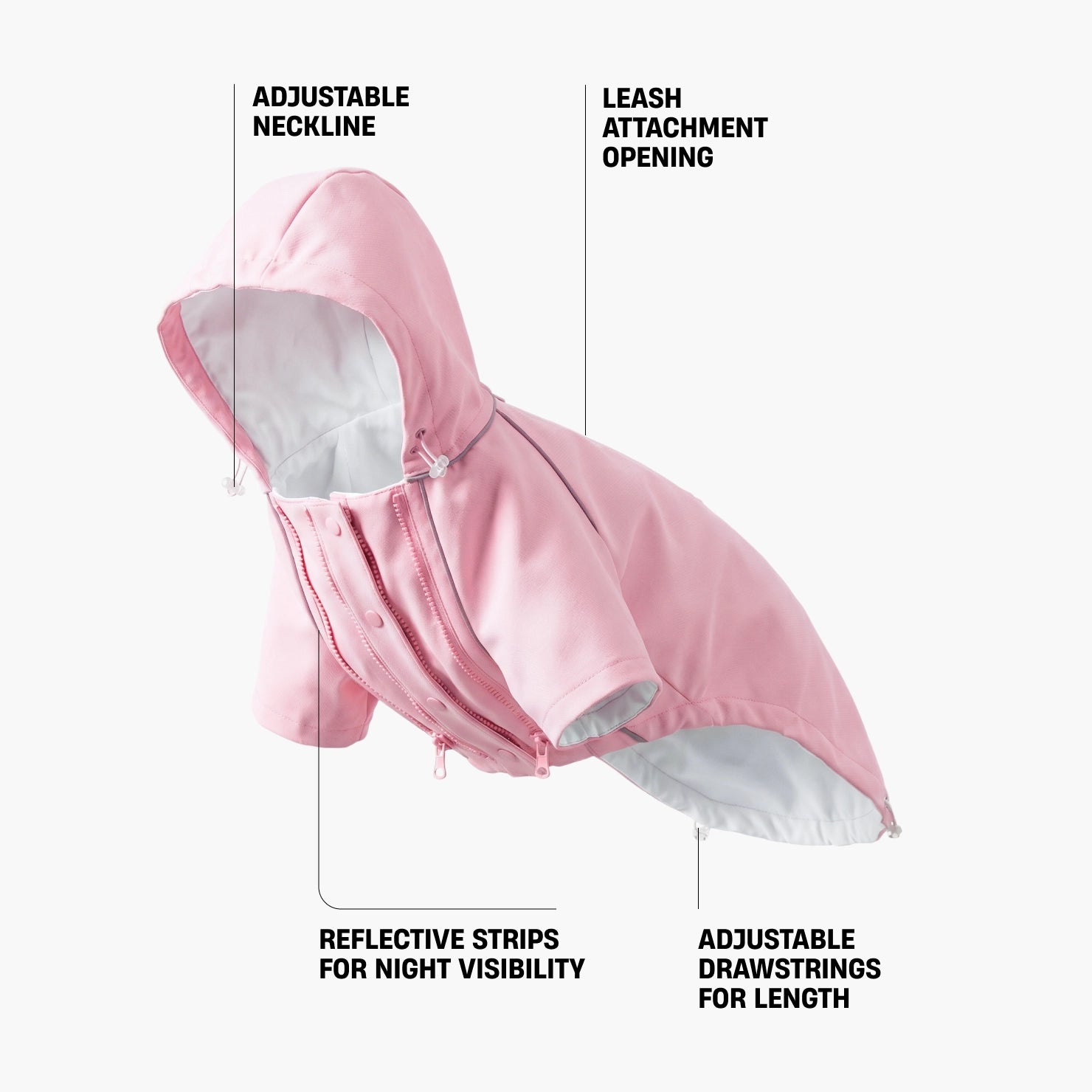 ADJUSTABLE NECKLINE

LEASH ATTACHMENT OPENING

REFLECTIVE STRIPS FOR NIGHT VISIBILITY

ADJUSTABLE DRAWSTRINGS FOR LENGTH