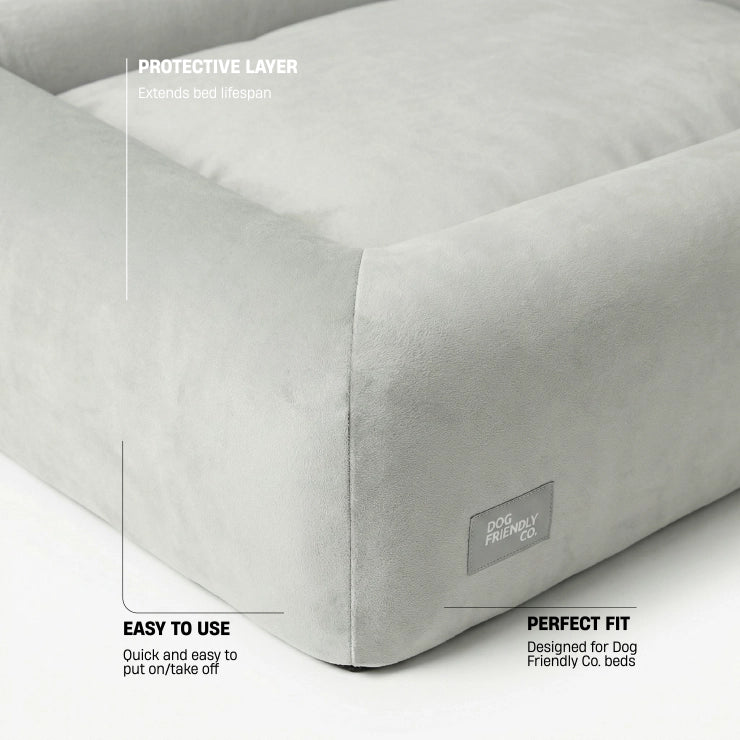 PROTECTIVE LAYER
Extends bed lifespan

DOG FRIENDLY CO.

EASY TO USE
Quick and easy to put on/take off

PERFECT FIT
Designed for Dog Friendly Co. beds