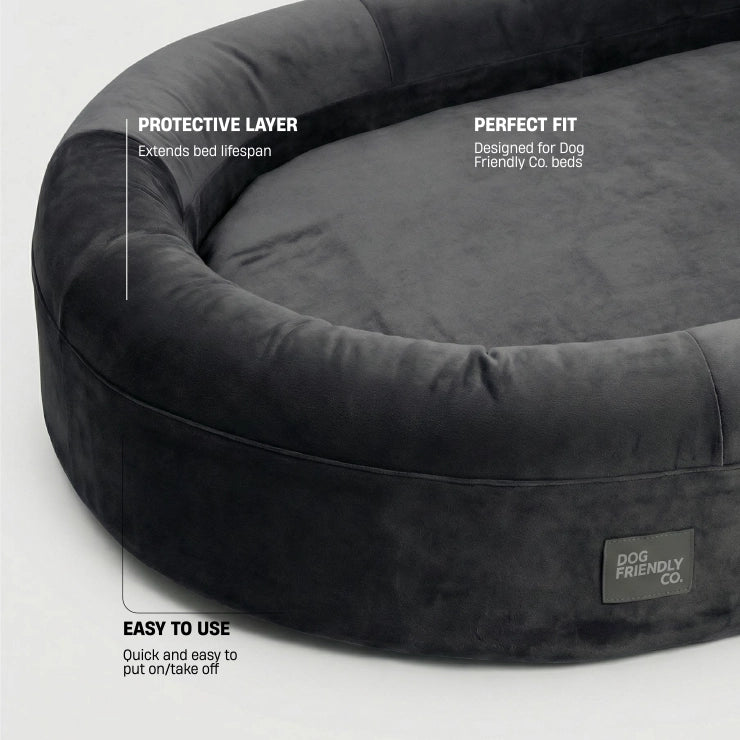 PROTECTIVE LAYER
Extends bed lifespan

PERFECT FIT
Designed for Dog Friendly Co. beds

DOG FRIENDLY CO.

EASY TO USE
Quick and easy to put on/take off