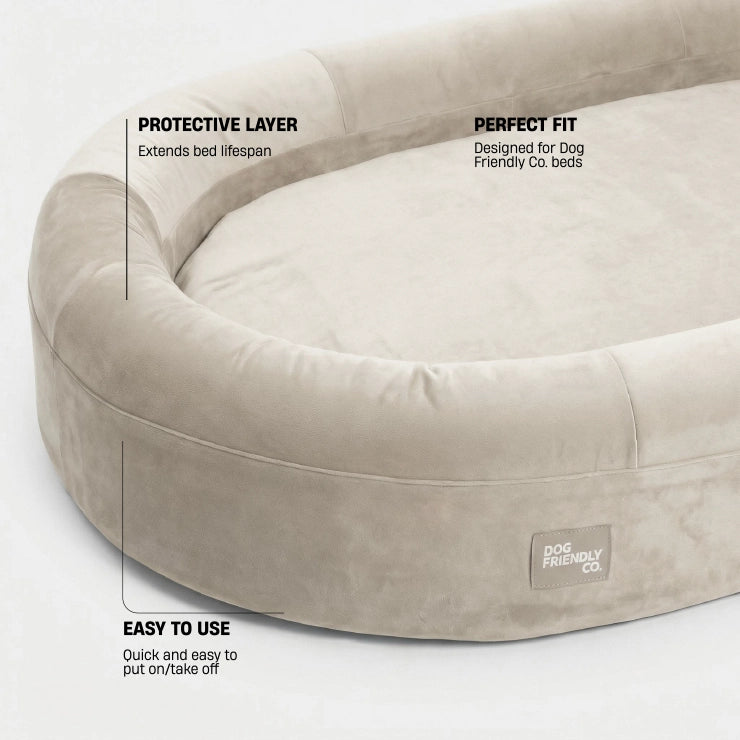 PROTECTIVE LAYER

Extends bed lifespan

PERFECT FIT

Designed for Dog Friendly Co. beds

DOG FRIENDLY CO.

EASY TO USE

Quick and easy to put on/take off