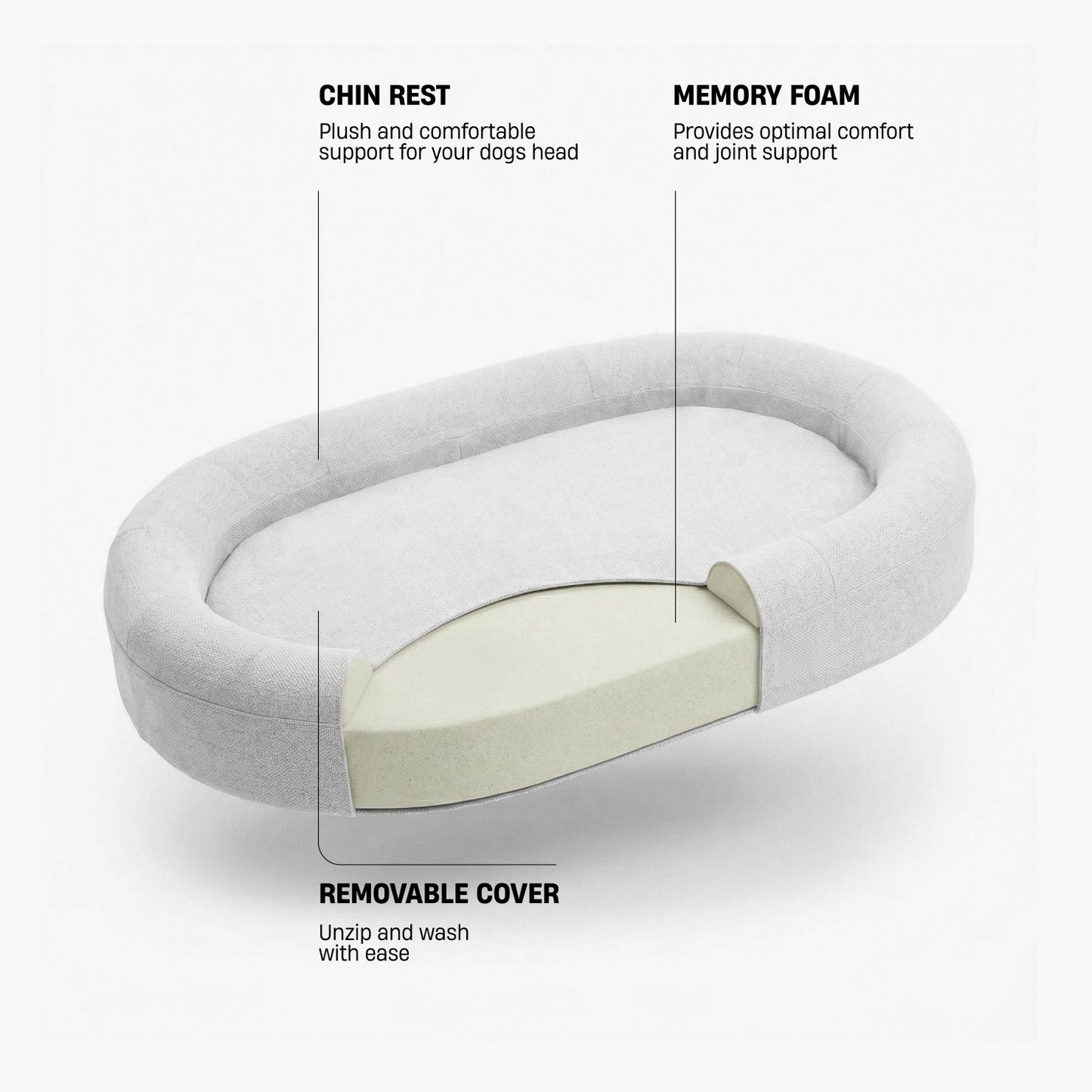 CHIN REST

Plush and comfortable support for your dogs head

MEMORY FOAM

Provides optimal comfort and joint support

REMOVABLE COVER

Unzip and wash with ease