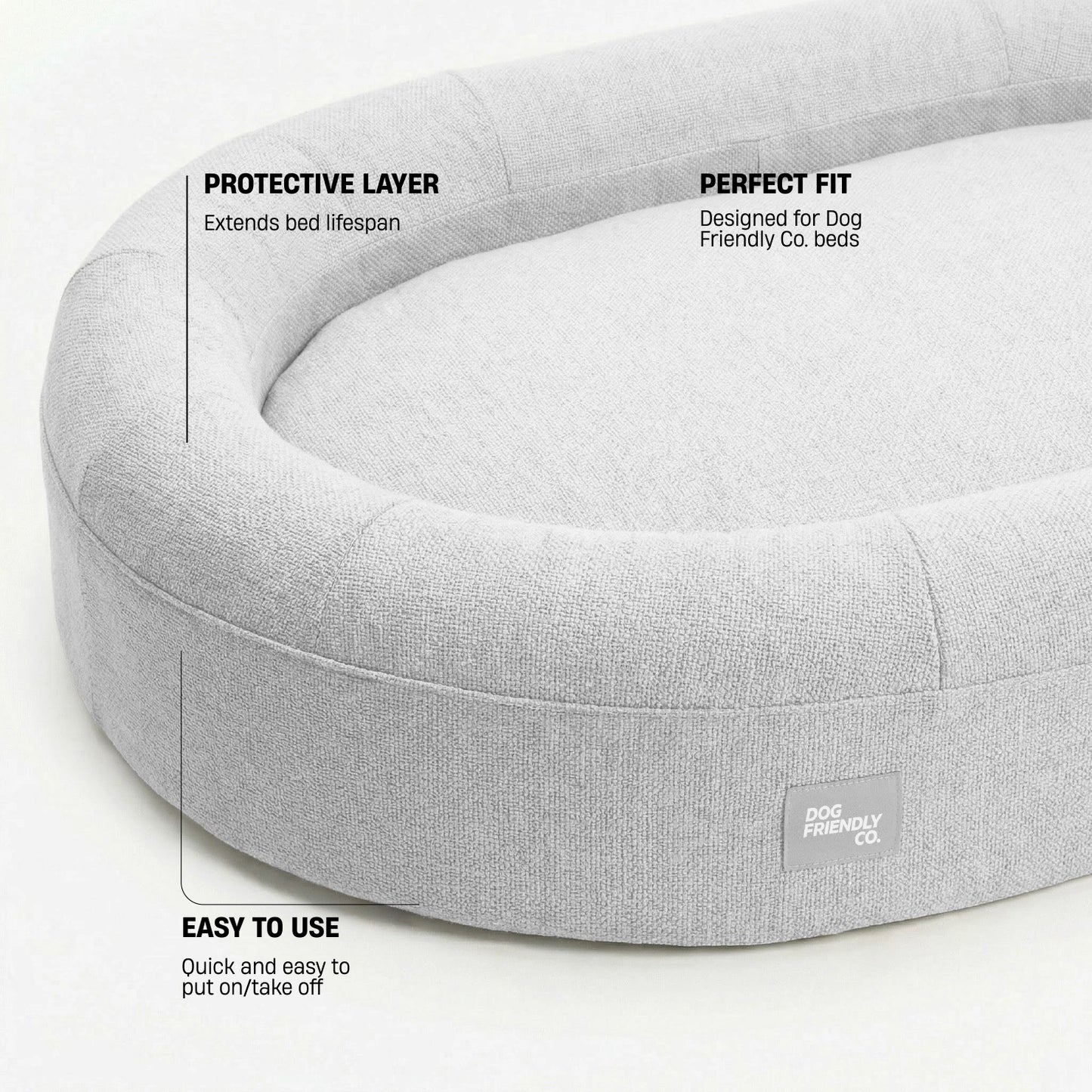 PROTECTIVE LAYER
Extends bed lifespan

PERFECT FIT
Designed for Dog Friendly Co. beds

DOG FRIENDLY CO.

EASY TO USE
Quick and easy to put on/take off